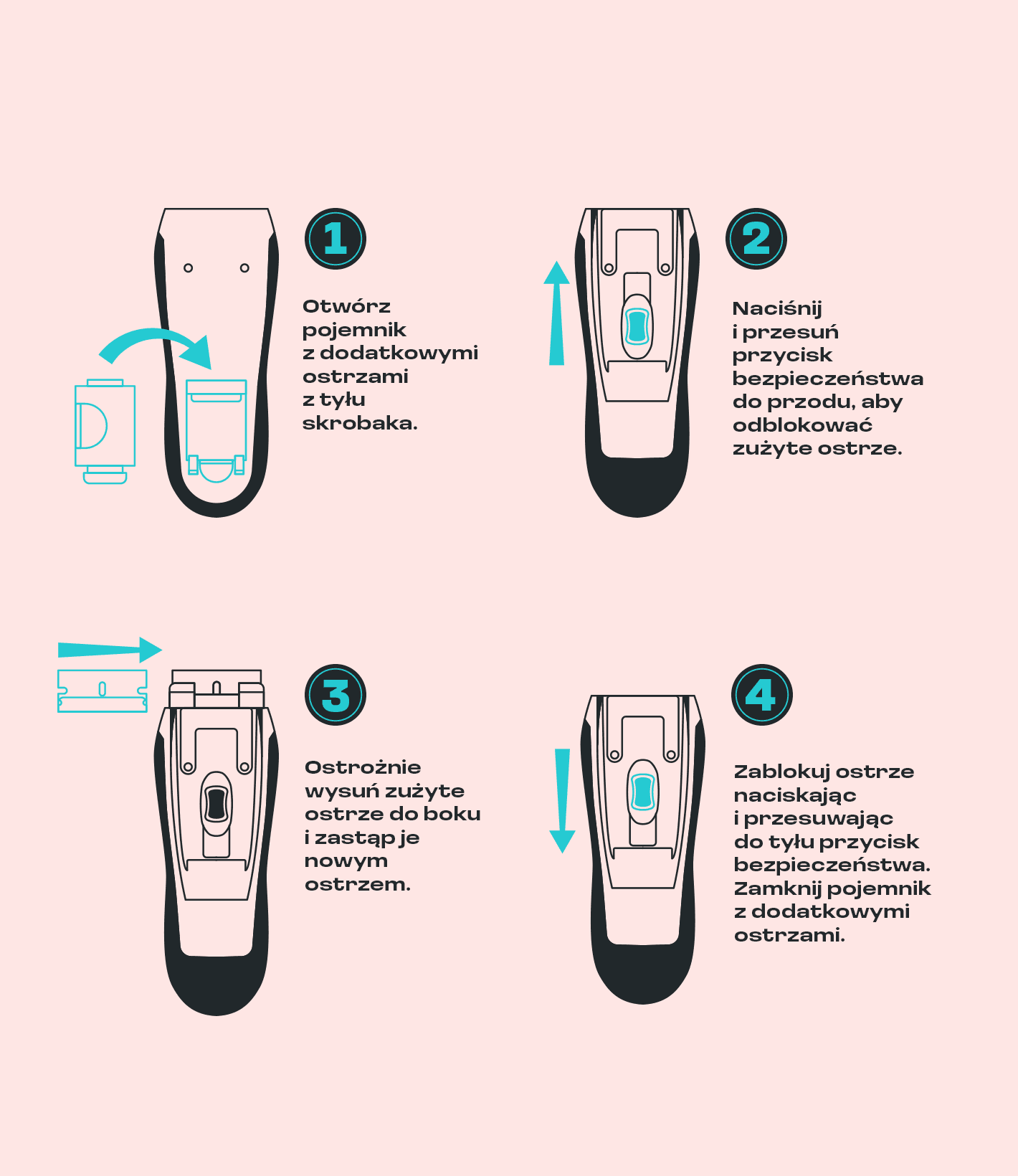 1

Otwórz pojemnik z dodatkowymi ostrzami z tyłu skrobaka.

2

Naciśnij i przesuń przycisk bezpieczeństwa do przodu, aby odblokować zużyte ostrze.

3

Ostrożnie wysuń zużyte ostrze do boku i zastąp je nowym ostrzem.

4

Zablokuj ostrze naciskając i przesuwając do tyłu przycisk bezpieczeństwa. Zamknij pojemnik z dodatkowymi ostrzami.